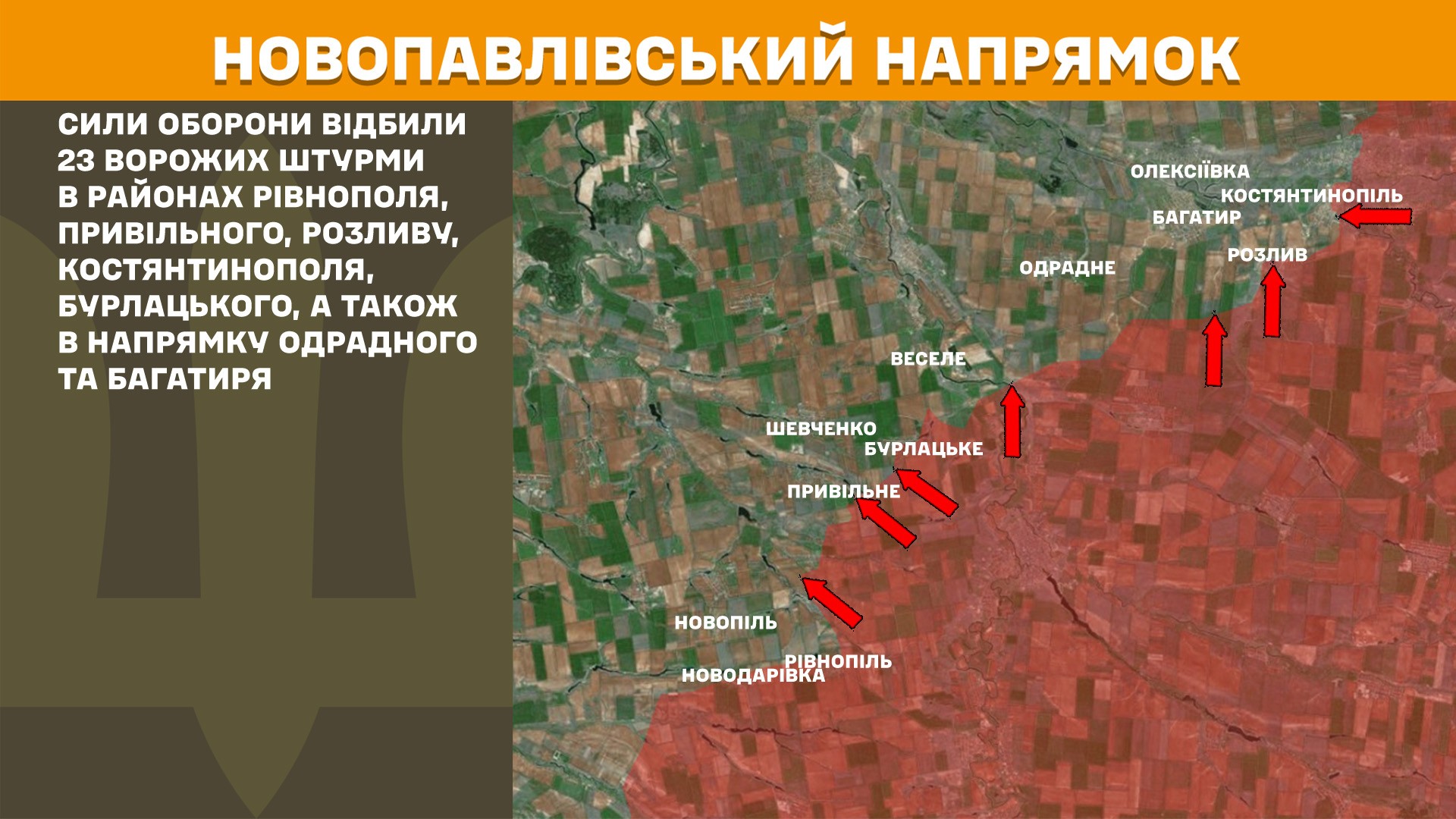 НОВОПАВЛІВСЬКИЙ НАПРЯМОК

СИЛИ ОБОРОНИ ВІДБИЛИ 23 ВОРОЖИХ ШТУРМИ В РАЙОНАХ РІВНОПОЛЯ, ПРИВІЛЬНОГО, РОЗЛИВУ, КОСТЯНТИНОПОЛЯ, БУРЛАЦЬКОГО, А ТАКОЖ В НАПРЯМКУ ОДРАДНОГО ТА БАГАТИРЯ

ОЛЕКСІЇВКА
КОСТЯНТИНОПІЛЬ
БАГАТИР
РОЗЛИВ
ОДРАДНЕ
ВЕСЕЛЕ
ШЕВЧЕНКО
БУРЛАЦЬКЕ
ПРИВІЛЬНЕ
НОВОПІЛЬ
РІВНОПІЛЬ
НОВОДАРІВКА