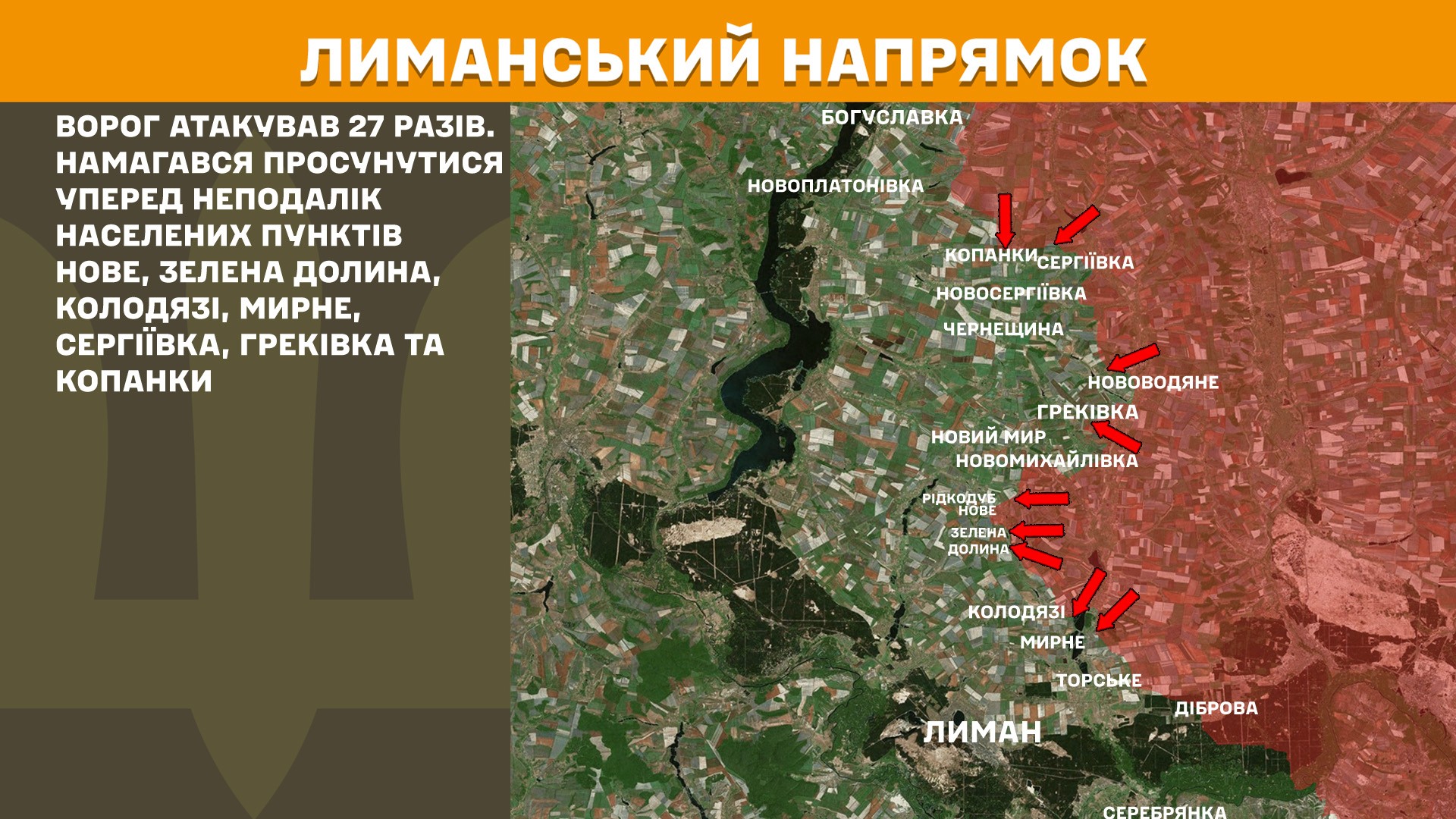 ЛИМАНСЬКИЙ НАПРЯМОК

ВОРОГ АТАКУВАВ 27 РАЗІВ. НАМАГАВСЯ ПРОСУНУТИСЯ УПЕРЕД НЕПОДАЛІК НАСЕЛЕНИХ ПУНКТІВ НОВЕ, ЗЕЛЕНА ДОЛИНА, КОЛОДЯЗІ, МИРНЕ, СЕРГІЇВКА, ГРЕКІВКА ТА КОПАНКИ

БОГУСЛАВКА
НОВОПЛАТОНІВКА
КОПАНКИ
СЕРГІЇВКА
НОВОСЕРГІЇВКА
ЧЕРНЕЩИНА
НОВОВОДЯНЕ
ГРЕКІВКА
НОВИЙ МИР
НОВОМИХАЙЛІВКА
РІДКОДУБ
НОВЕ
ЗЕЛЕНА
ДОЛИНА
КОЛОДЯЗІ
МИРНЕ
ТОРСЬКЕ
ДІБРОВА
ЛИМАН
СЕРЕБРЯНКА