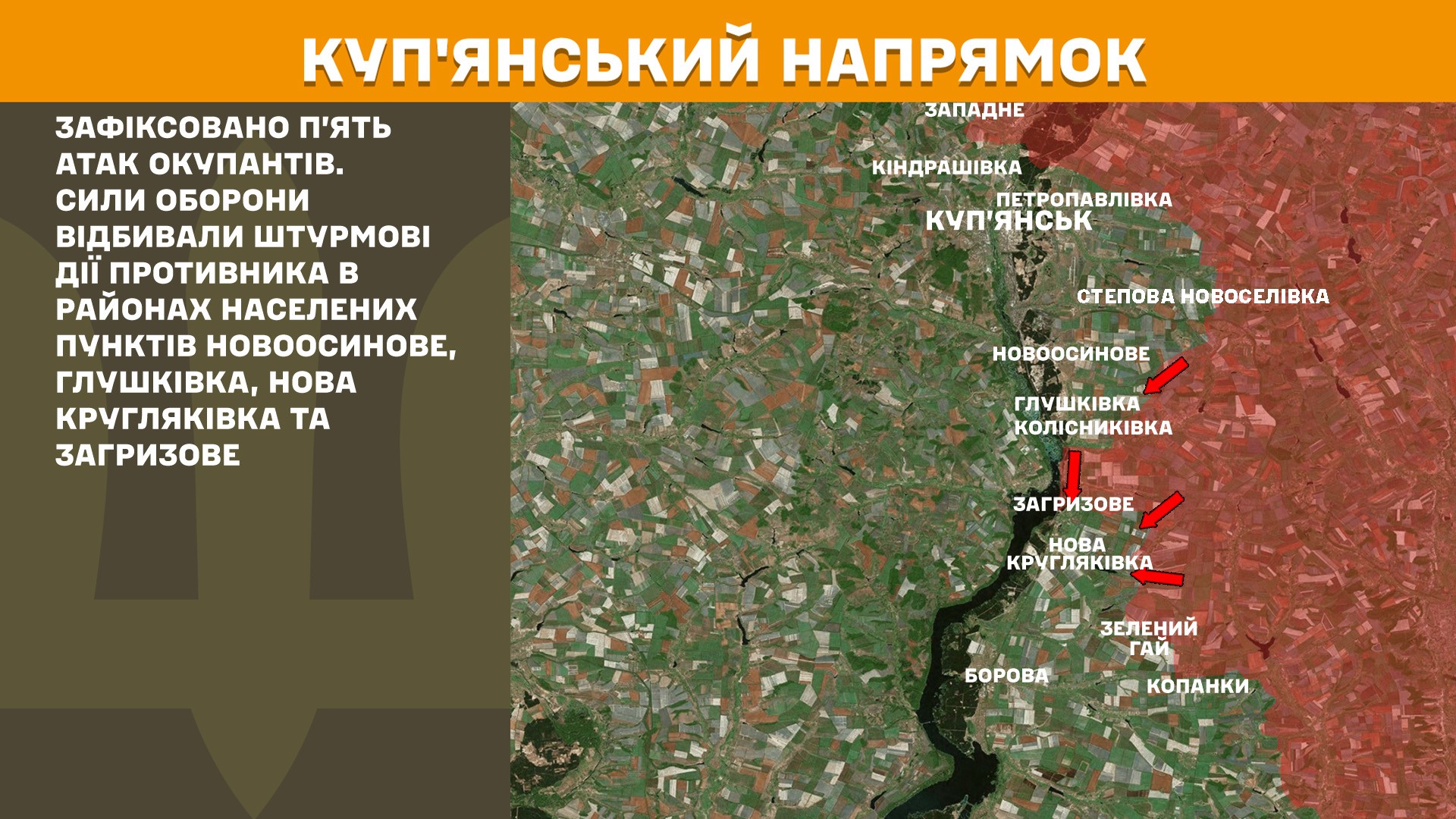 КУП'ЯНСЬКИЙ НАПРЯМОК

ЗАФІКСОВАНО П'ЯТЬ АТАК ОКУПАНТІВ. СИЛИ ОБОРОНИ ВІДБИВАЛИ ШТУРМОВІ ДІЇ ПРОТИВНИКА В РАЙОНАХ НАСЕЛЕНИХ ПУНКТІВ НОВООСИНОВЕ, ГЛУШКІВКА, НОВА КРУГЛЯКІВКА ТА ЗАГРИЗОВЕ

ЗАПАДНЕ
КІНДРАШІВКА
ПЕТРОПАВЛІВКА
КУП'ЯНСЬК
СТЕПОВА НОВОСЕЛІВКА
НОВООСИНОВЕ
ГЛУШКІВКА
КОЛІСНИКІВКА
ЗАГРИЗОВЕ
НОВА КРУГЛЯКІВКА
ЗЕЛЕНИЙ ГАЙ
БОРОВА
КОПАНКИ