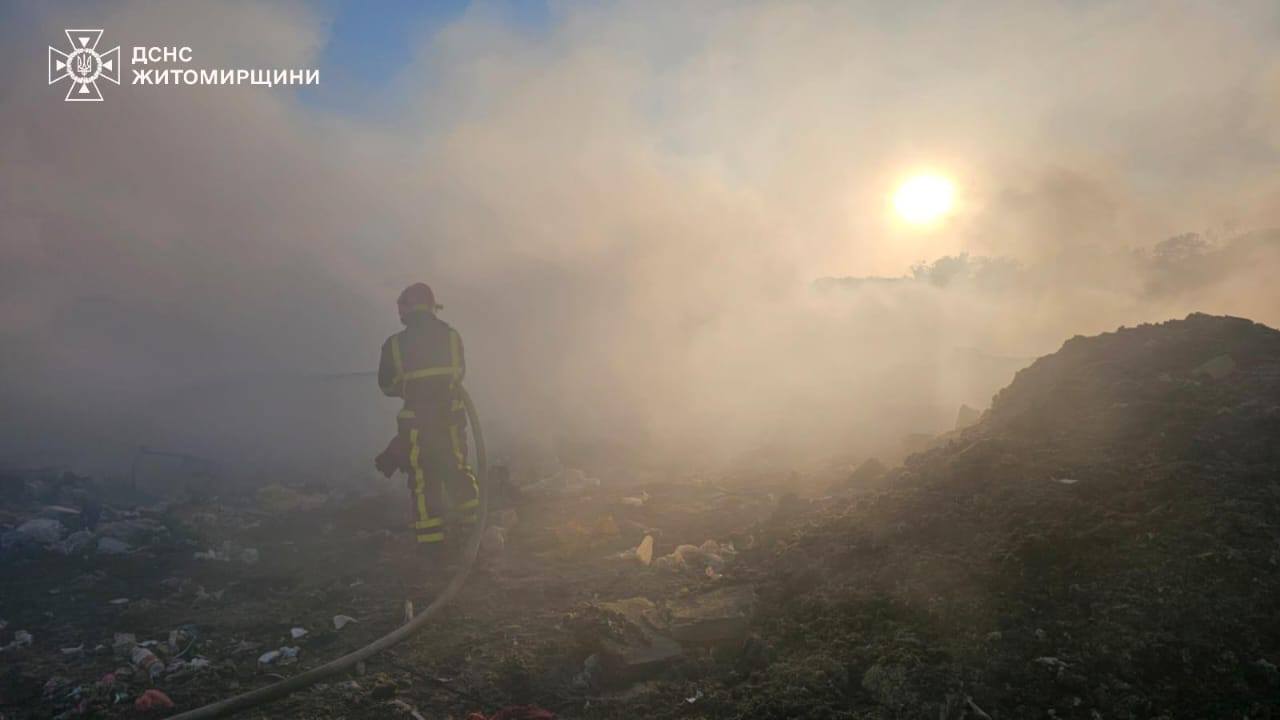 ДСНС
ЖИТОМИРЩИНИ