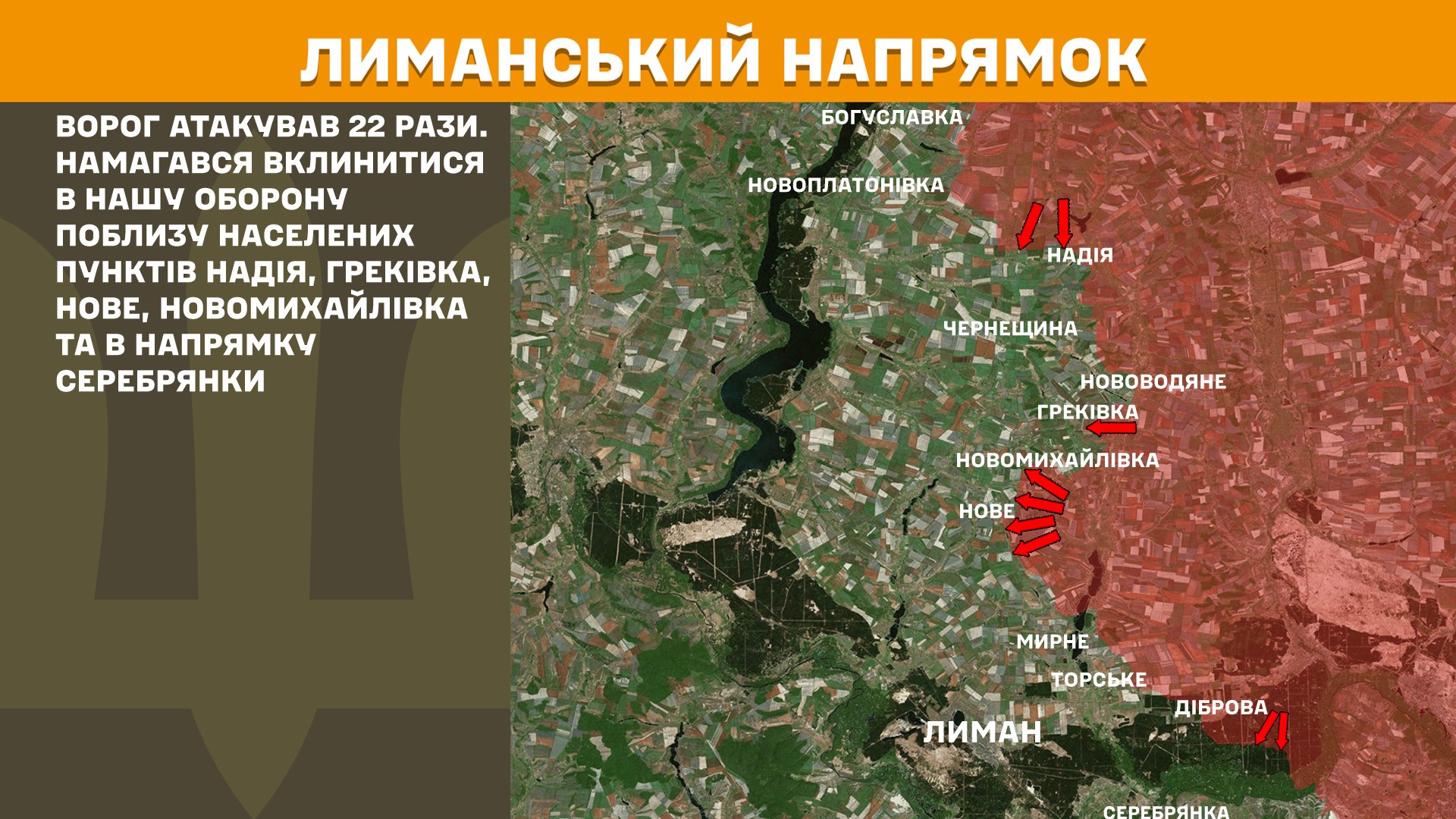 ЛИМАНСЬКИЙ НАПРЯМОК

ВОРОГ АТАКУВАВ 22 РАЗИ. НАМАГАВСЯ ВКЛИНИТИСЯ В НАШУ ОБОРОНУ ПОБЛИЗУ НАСЕЛЕНИХ ПУНКТІВ НАДІЯ, ГРЕКІВКА, НОВЕ, НОВОМИХАЙЛІВКА ТА В НАПРЯМКУ СЕРЕБРЯНКИ

БОГУСЛАВКА
НОВОПЛАТОНІВКА
НАДІЯ
ЧЕРНЕЩИНА
НОВОВОДЯНЕ
ГРЕКІВКА
НОВОМИХАЙЛІВКА
НОВЕ
МИРНЕ
ТОРСЬКЕ
ДІБРОВА
ЛИМАН
СЕРЕБРЯНКА