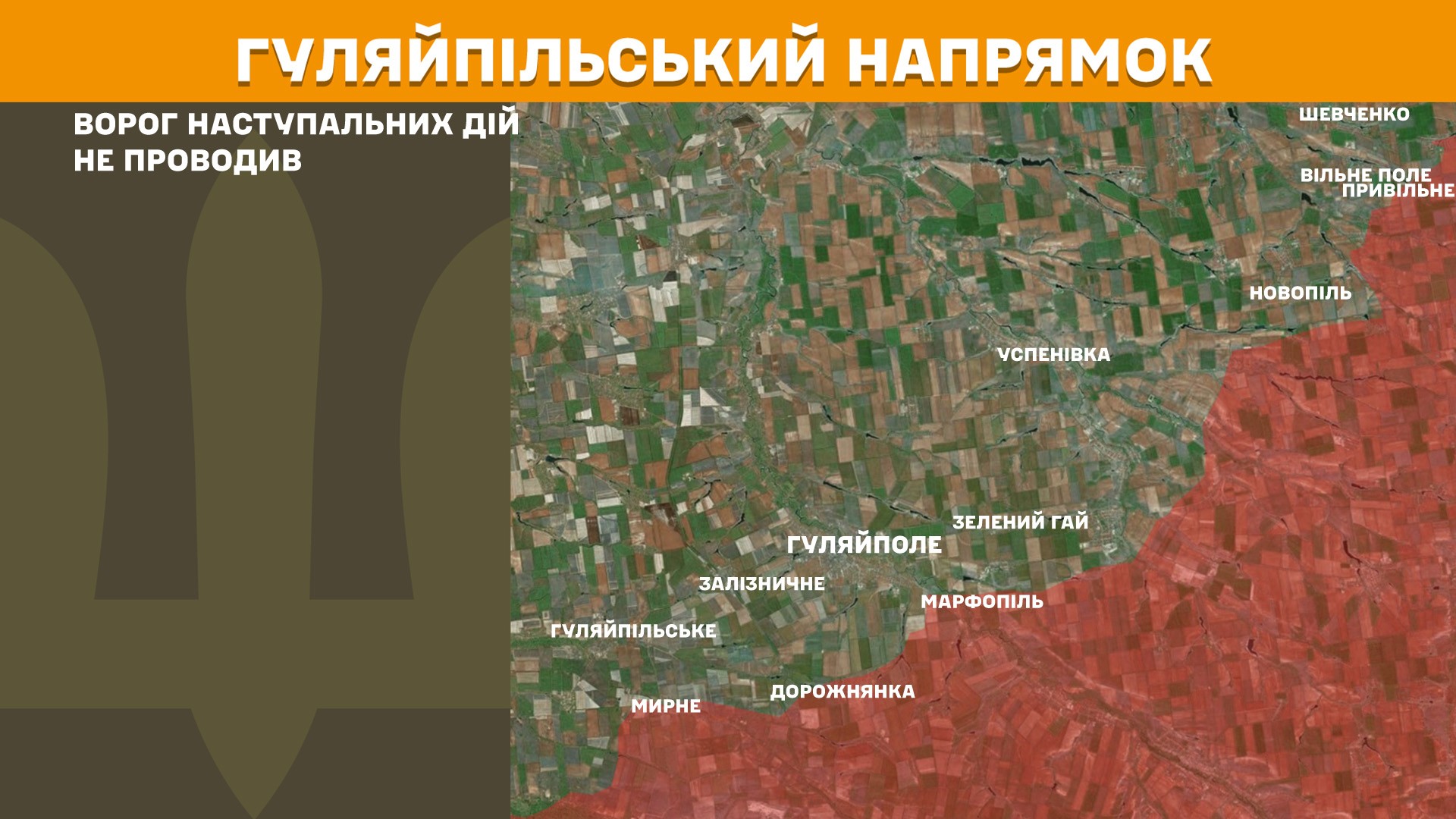 ГУЛЯЙПІЛЬСЬКИЙ НАПРЯМОК

ВОРОГ НАСТУПАЛЬНИХ ДІЙ НЕ ПРОВОДИВ

ШЕВЧЕНКО

ВІЛЬНЕ ПОЛЕ

ПРИВІЛЬНЕ

НОВОПІЛЬ

УСПЕНІВКА

ЗЕЛЕНИЙ ГАЙ

ГУЛЯЙПОЛЕ

ЗАЛІЗНИЧНЕ

МАРФОПІЛЬ

ГУЛЯЙПІЛЬСЬКЕ

ДОРОЖНЯНКА

МИРНЕ