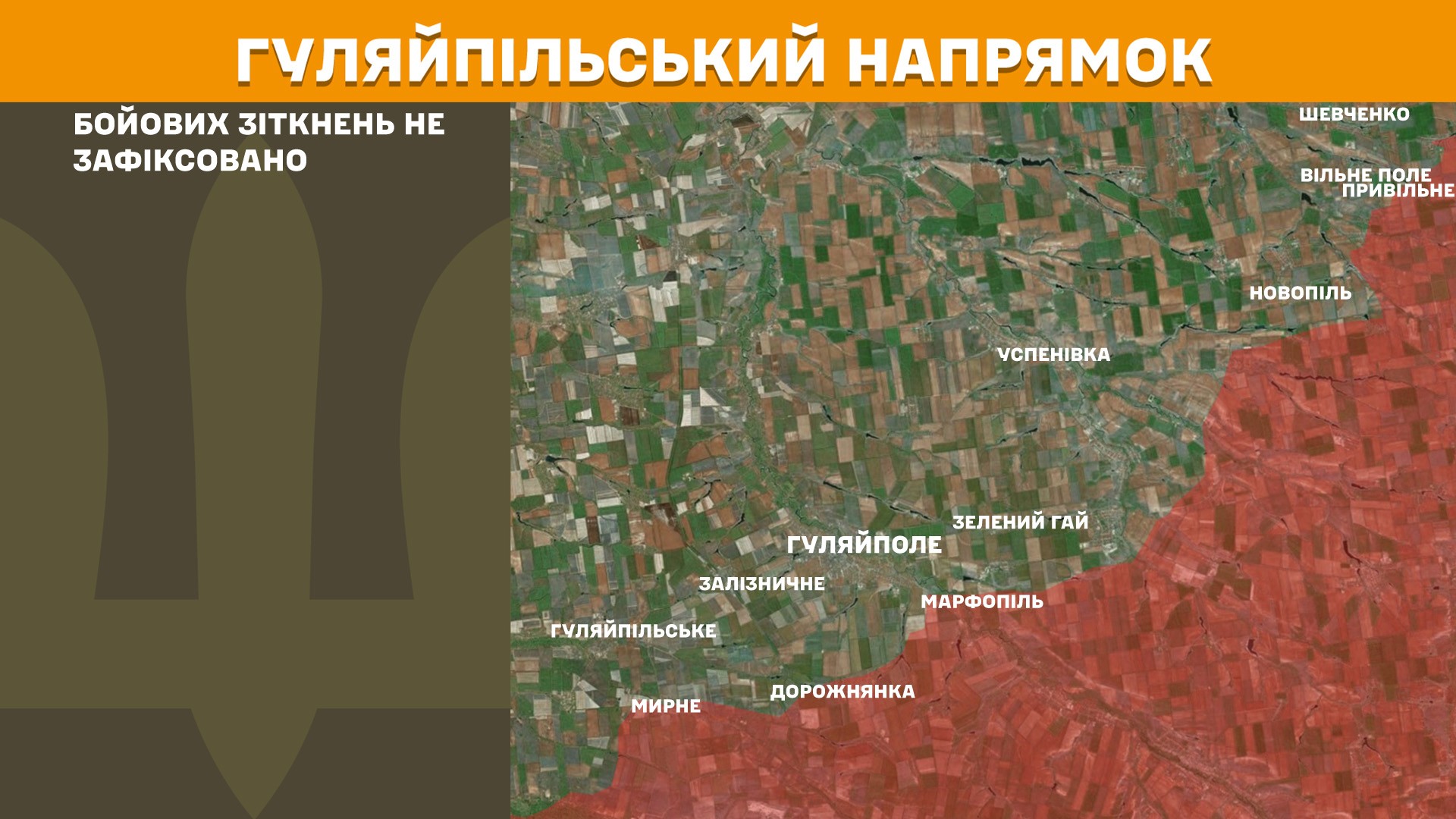 ГУЛЯЙПІЛЬСЬКИЙ НАПРЯМОК

БОЙОВИХ ЗІТКНЕНЬ НЕ ЗАФІКСОВАНО

ШЕВЧЕНКО
ВІЛЬНЕ ПОЛЕ
ПРИВІЛЬНЕ
НОВОПІЛЬ
УСПЕНІВКА
ЗЕЛЕНИЙ ГАЙ
ГУЛЯЙПОЛЕ
ЗАЛІЗНИЧНЕ
МАРФОПІЛЬ
ГУЛЯЙПІЛЬСЬКЕ
ДОРОЖНЯНКА
МИРНЕ