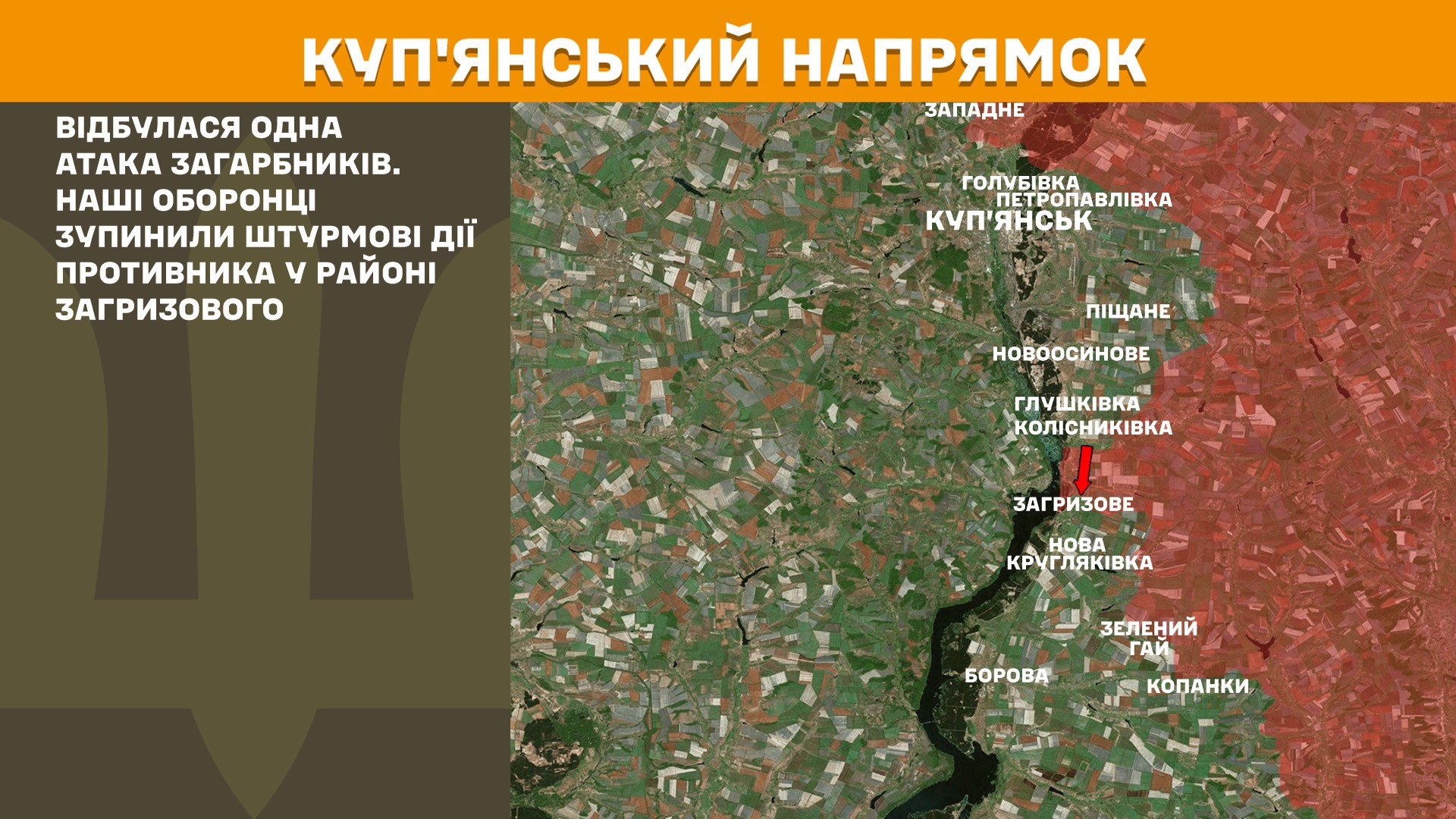 КУП'ЯНСЬКИЙ НАПРЯМОК

ВІДБУЛАСЯ ОДНА АТАКА ЗАГАРБНИКІВ. НАШІ ОБОРОНЦІ ЗУПИНИЛИ ШТУРМОВІ ДІЇ ПРОТИВНИКА У РАЙОНІ ЗАГРИЗОВОГО

ЗАПАДНЕ
ГОЛУБІВКА
ПЕТРОПАВЛІВКА
КУП'ЯНСЬК
ПІЩАНЕ
НОВООСИНОВЕ
ГЛУШКІВКА
КОЛІСНИКІВКА
ЗАГРИЗОВЕ
НОВА КРУГЛЯКІВКА
ЗЕЛЕНИЙ ГАЙ
БОРОВА
КОПАНКИ