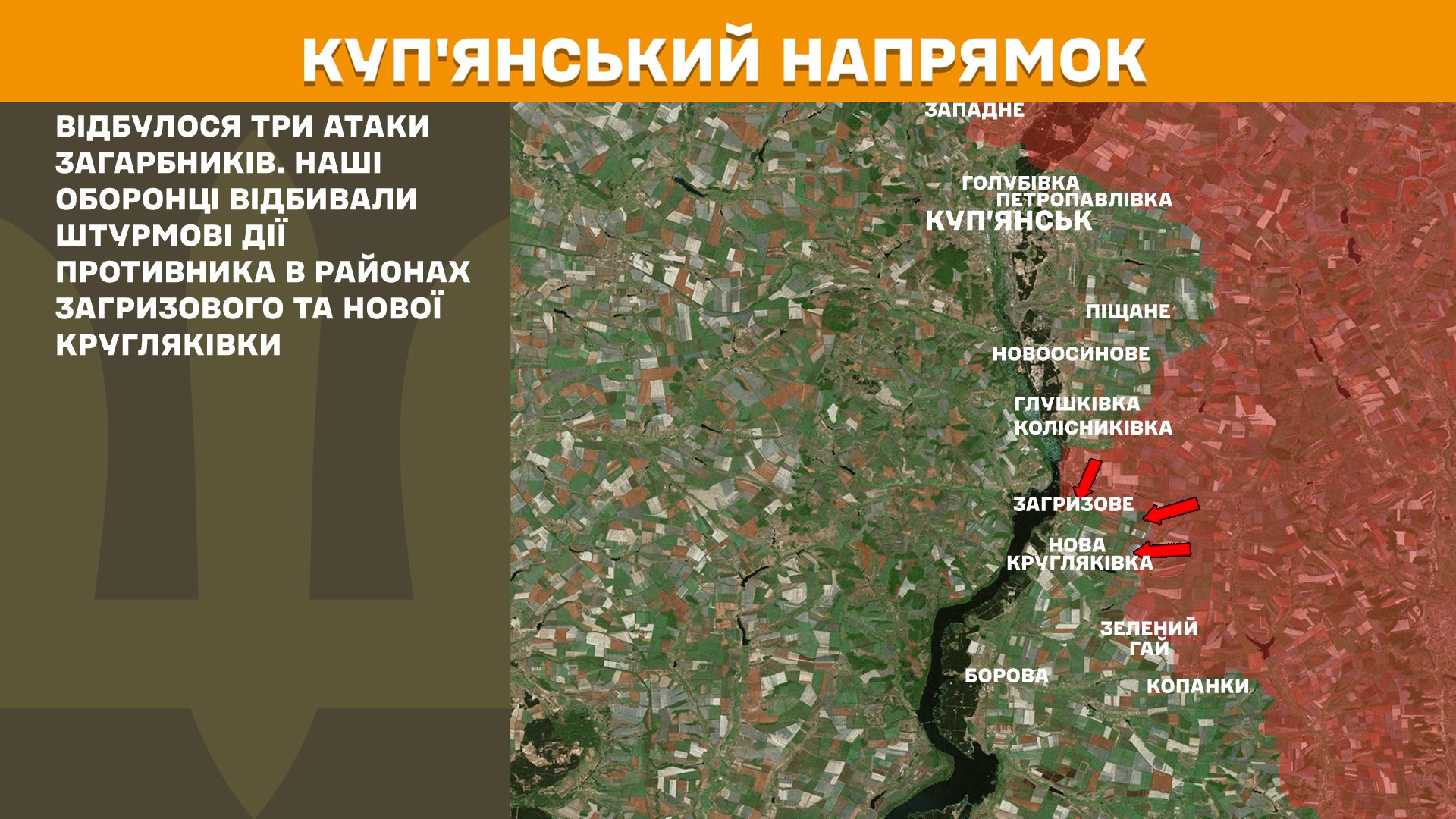 КУП'ЯНСЬКИЙ НАПРЯМОК

ВІДБУЛОСЯ ТРИ АТАКИ ЗАГАРБНИКІВ. НАШІ ОБОРОНЦІ ВІДБИВАЛИ ШТУРМОВІ ДІЇ ПРОТИВНИКА В РАЙОНАХ ЗАГРИЗОВОГО ТА НОВОЇ КРУГЛЯКІВКИ

ЗАПАДНЕ
ГОЛУБІВКА
ПЕТРОПАВЛІВКА
КУП'ЯНСЬК
ПІЩАНЕ
НОВООСИНОВЕ
ГЛУШКІВКА
КОЛІСНИКІВКА
ЗАГРИЗОВЕ
НОВА КРУГЛЯКІВКА
ЗЕЛЕНИЙ ГАЙ
БОРОВА
КОПАНКИ