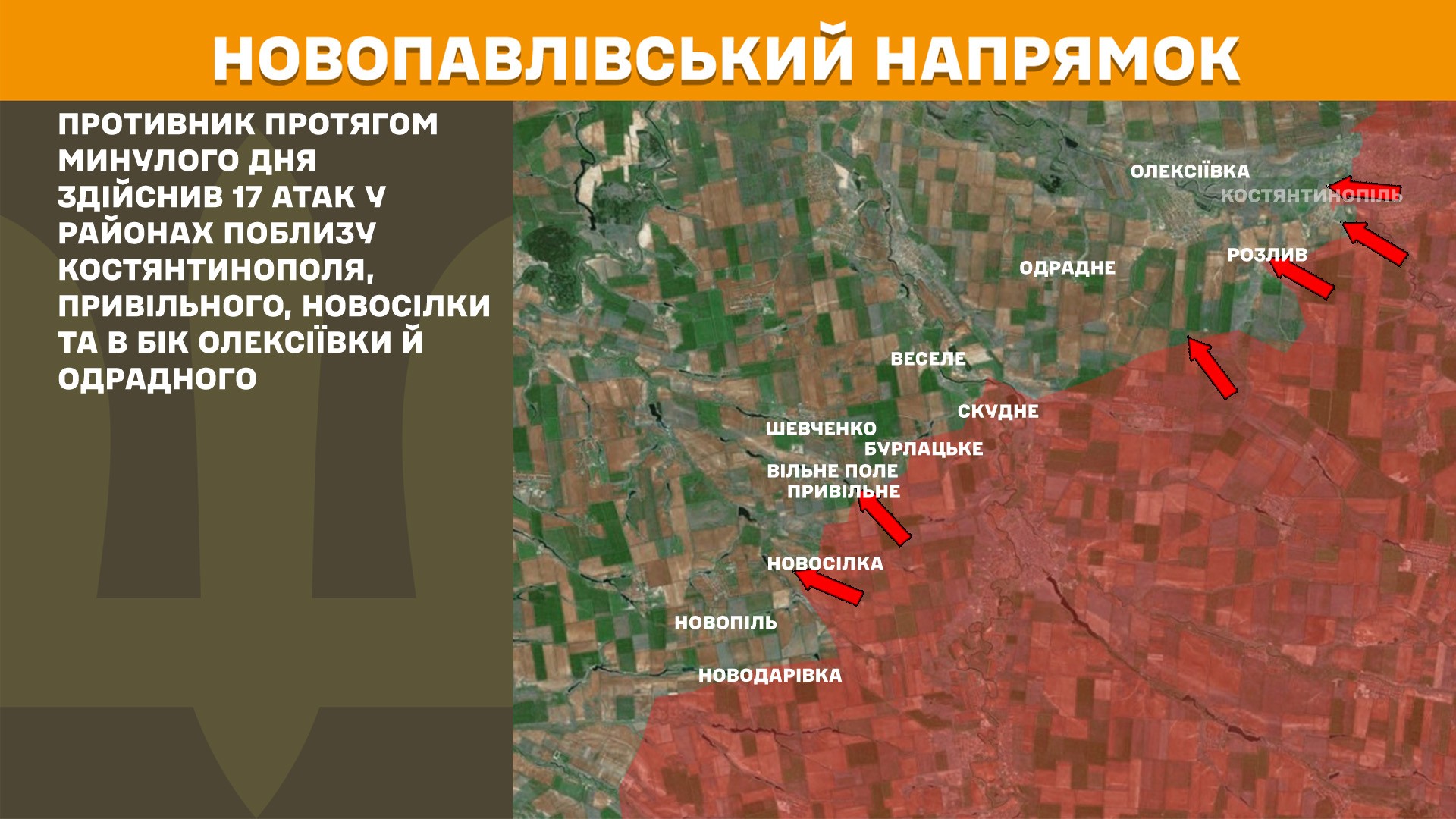 НОВОПАВЛІВСЬКИЙ НАПРЯМОК

ПРОТИВНИК ПРОТЯГОМ МИНУЛОГО ДНЯ ЗДІЙСНИВ 17 АТАК У РАЙОНАХ ПОБЛИЗУ КОСТЯНТИНОПОЛЯ, ПРИВІЛЬНОГО, НОВОСІЛКИ ТА В БІК ОЛЕКСІЇВКИ Й ОДРАДНОГО

ОЛЕКСІЇВКА
КОСТЯНТИНОПІЛЬ
РОЗЛИВ
ОДРАДНЕ
ВЕСЕЛЕ
СКУДНЕ
ШЕВЧЕНКО
БУРЛАЦЬКЕ
ВІЛЬНЕ ПОЛЕ
ПРИВІЛЬНЕ
НОВОСІЛКА
НОВОПІЛЬ
НОВОДАРІВКА