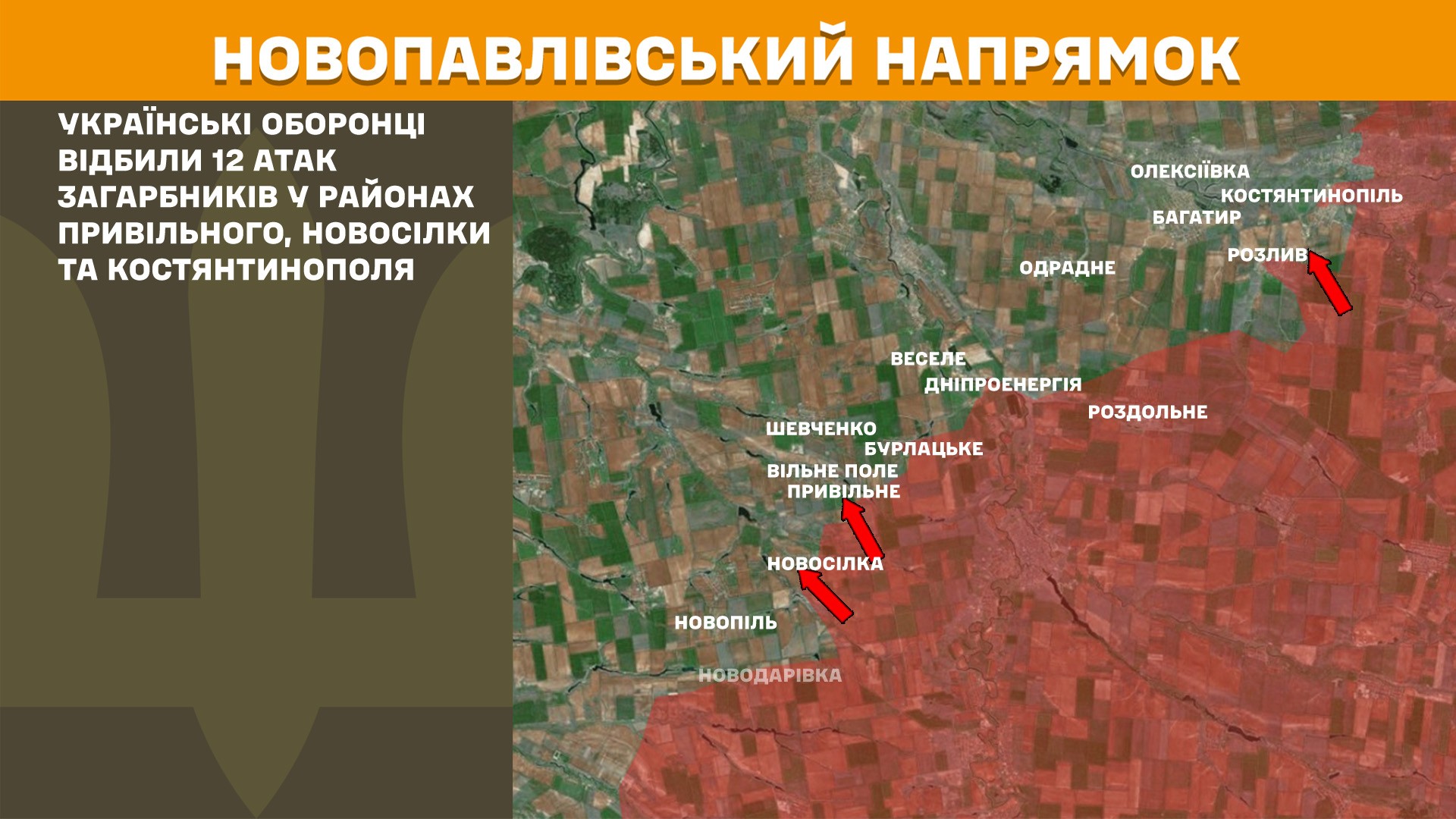 НОВОПАВЛІВСЬКИЙ НАПРЯМОК

УКРАЇНСЬКІ ОБОРОНЦІ ВІДБИЛИ 12 АТАК ЗАГАРБНИКІВ У РАЙОНАХ ПРИВІЛЬНОГО, НОВОСІЛКИ ТА КОСТЯНТИНОПОЛЯ

ОЛЕКСІЇВКА
КОСТЯНТИНОПІЛЬ
БАГАТИР
РОЗЛИВ
ОДРАДНЕ
ВЕСЕЛЕ
ДНІПРОЕНЕРГІЯ
РОЗДОЛЬНЕ
ШЕВЧЕНКО
БУРЛАЦЬКЕ
ВІЛЬНЕ ПОЛЕ
ПРИВІЛЬНЕ
НОВОСІЛКА
НОВОПІЛЬ
НОВОДАРІВКА