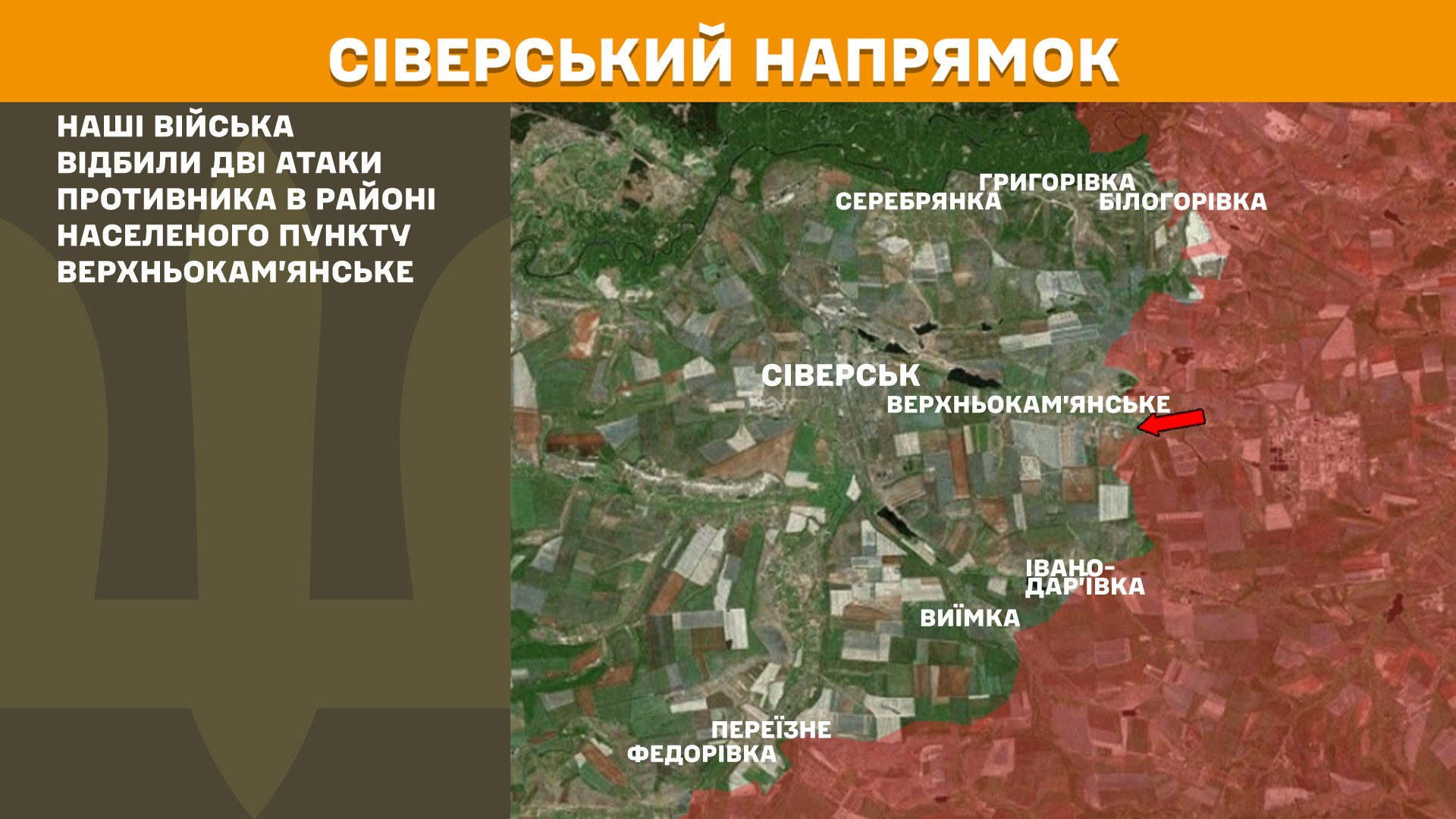 СІВЕРСЬКИЙ НАПРЯМОК

НАШІ ВІЙСЬКА ВІДБИЛИ ДВІ АТАКИ ПРОТИВНИКА В РАЙОНІ НАСЕЛЕНОГО ПУНКТУ ВЕРХНЬОКАМ'ЯНСЬКЕ

ГРИГОРІВКА
СЕРЕБРЯНКА
БІЛОГОРІВКА
СІВЕРСЬК
ВЕРХНЬОКАМ'ЯНСЬКЕ
ІВАНО-ДАР'ІВКА
ВИЇМКА
ПЕРЕЇЗНЕ
ФЕДОРІВКА