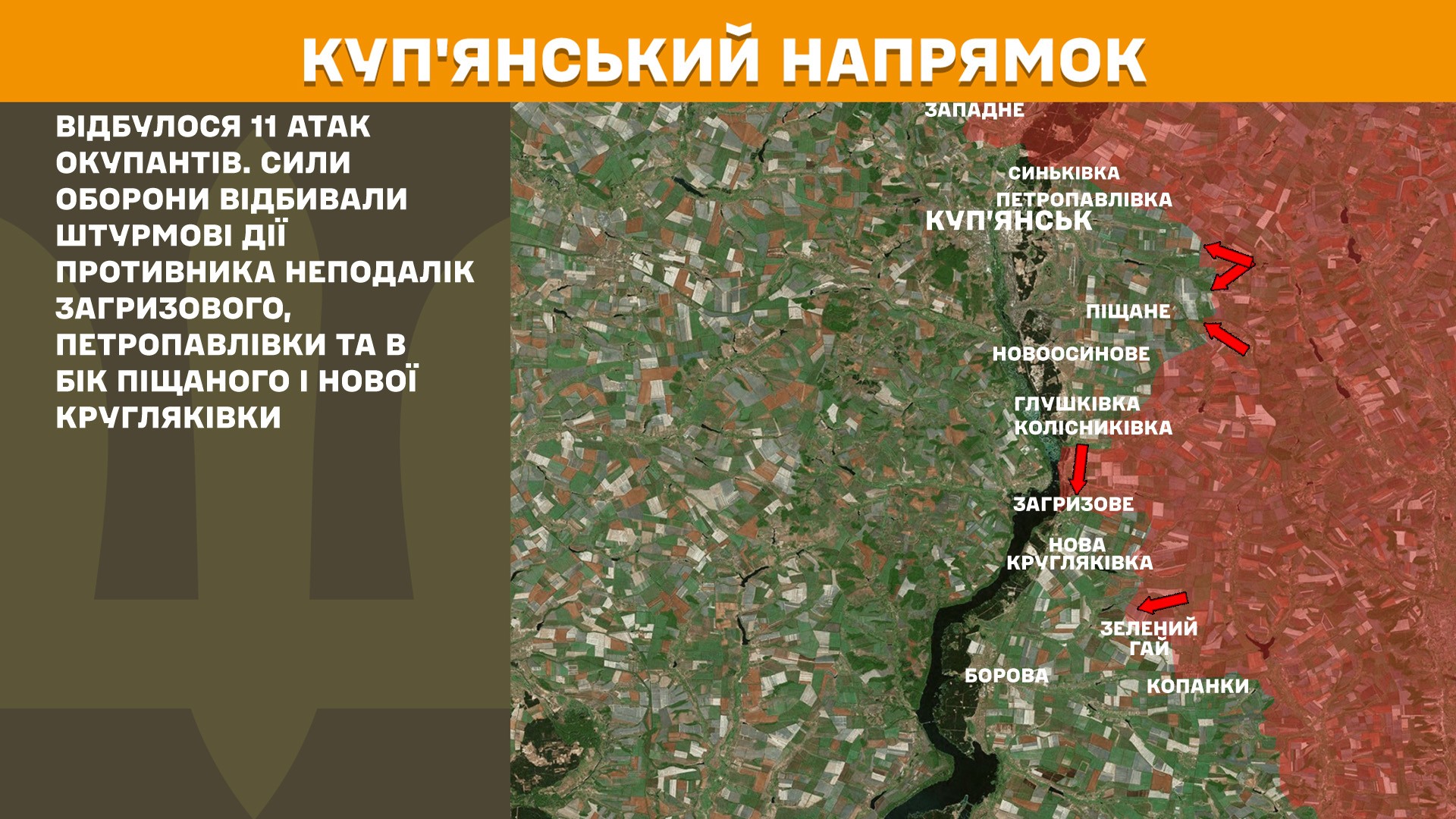 КУП'ЯНСЬКИЙ НАПРЯМОК

ВІДБУЛОСЯ 11 АТАК ОКУПАНТІВ. СИЛИ ОБОРОНИ ВІДБИВАЛИ ШТУРМОВІ ДІЇ ПРОТИВНИКА НЕПОДАЛІК ЗАГРИЗОВОГО, ПЕТРОПАВЛІВКИ ТА В БІК ПІЩАНОГО І НОВОЇ КРУГЛЯКІВКИ

ЗАПАДНЕ
СИНЬКІВКА
ПЕТРОПАВЛІВКА
КУП'ЯНСЬК
ПІЩАНЕ
НОВООСИНОВЕ
ГЛУШКІВКА
КОЛІСНИКІВКА
ЗАГРИЗОВЕ
НОВА КРУГЛЯКІВКА
ЗЕЛЕНИЙ ГАЙ
БОРОВА
КОПАНКИ