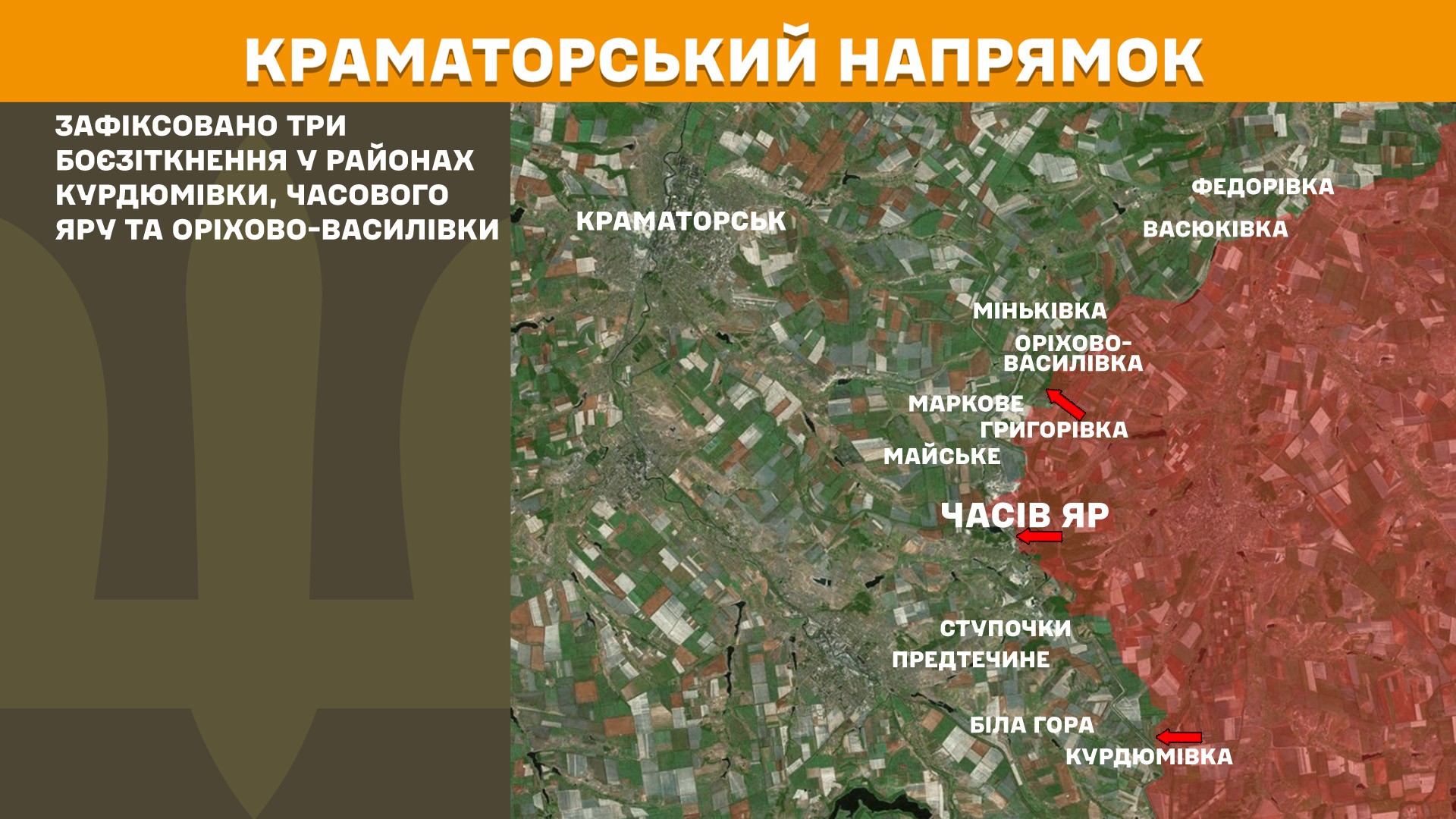 КРАМАТОРСЬКИЙ НАПРЯМОК

ЗАФІКСОВАНО ТРИ БОЄЗІТКНЕННЯ У РАЙОНАХ КУРДЮМІВКИ, ЧАСОВОГО ЯРУ ТА ОРІХОВО-ВАСИЛІВКИ

КРАМАТОРСЬК
ФЕДОРІВКА
ВАСЮКІВКА
МІНЬКІВКА
ОРІХОВО-ВАСИЛІВКА
МАРКОВЕ
ГРИГОРІВКА
МАЙСЬКЕ
ЧАСІВ ЯР
СТУПОЧКИ
ПРЕДТЕЧИНЕ
БІЛА ГОРА
КУРДЮМІВКА