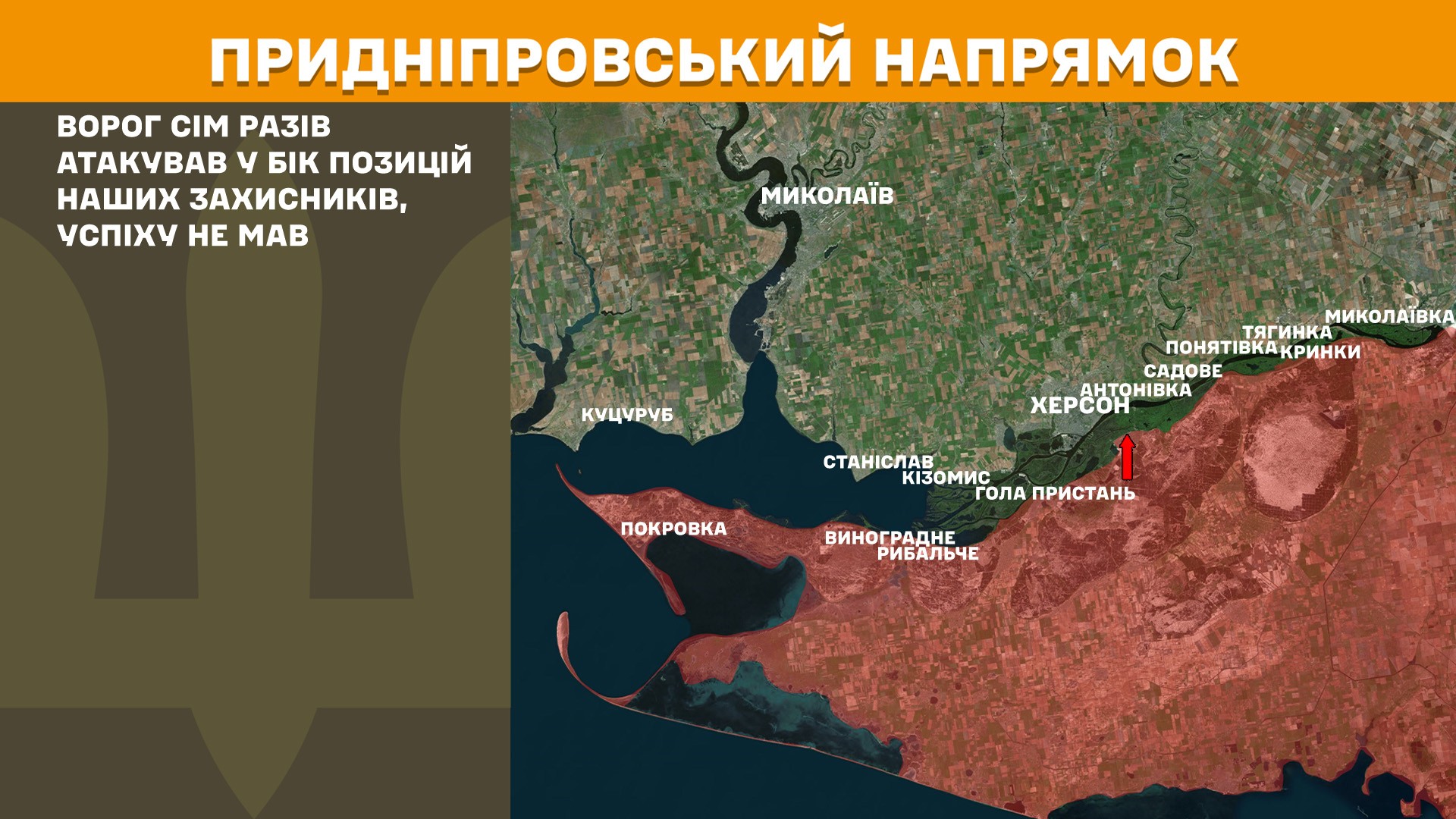 ПРИДНІПРОВСЬКИЙ НАПРЯМОК

ВОРОГ СІМ РАЗІВ АТАКУВАВ У БІК ПОЗИЦІЙ НАШИХ ЗАХИСНИКІВ, УСПІХУ НЕ МАВ

МИКОЛАЇВ
МИКОЛАЇВКА
ТЯГИНКА
ПОНЯТІВКА
КРИНКИ
САДОВЕ
АНТОНІВКА
ХЕРСОН
КУЦУРУБ
СТАНІСЛАВ
КІЗОМИС
ГОЛА ПРИСТАНЬ
ПОКРОВКА
ВИНОГРАДНЕ
РИБАЛЬЧЕ