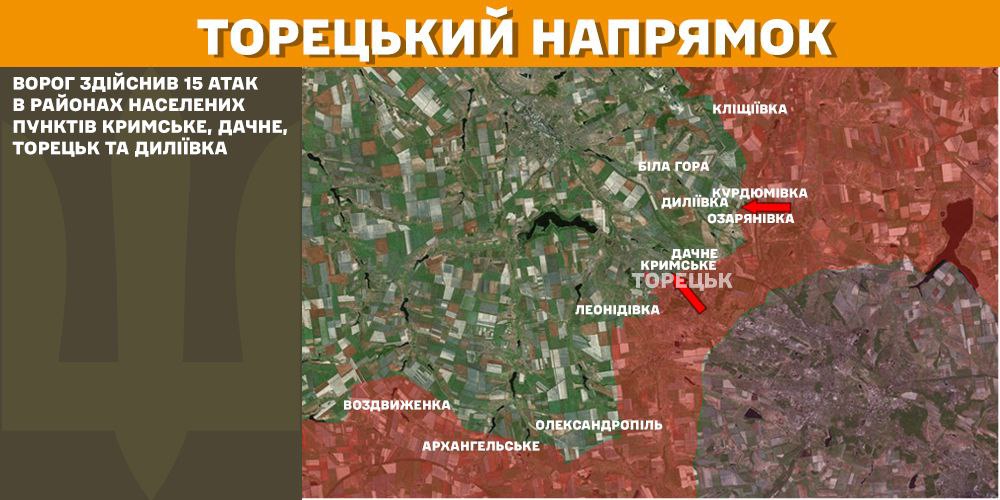 ТОРЕЦЬКИЙ НАПРЯМОК

ВОРОГ ЗДІЙСНИВ 15 АТАК В РАЙОНАХ НАСЕЛЕНИХ ПУНКТІВ КРИМСЬКЕ, ДАЧНЕ, ТОРЕЦЬК ТА ДИЛІЇВКА

КЛІЩІЇВКА
БІЛА ГОРА
КУРДЮМІВКА
ДИЛІЇВКА
ОЗАРЯНІВКА
ДАЧНЕ
КРИМСЬКЕ
ТОРЕЦЬК
ЛЕОНІДІВКА
ВОЗДВИЖЕНКА
ОЛЕКСАНДРОПІЛЬ
АРХАНГЕЛЬСЬКЕ