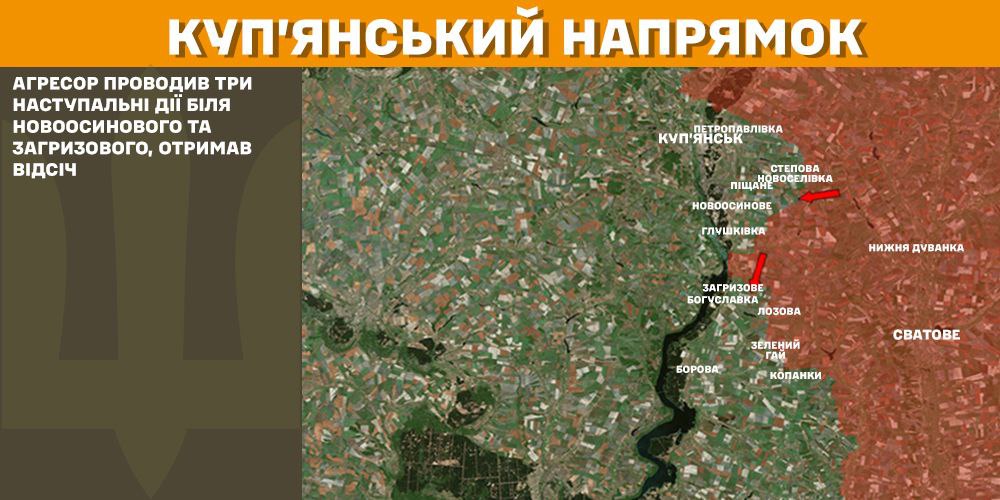 КУП'ЯНСЬКИЙ НАПРЯМОК

АГРЕСОР ПРОВОДИВ ТРИ НАСТУПАЛЬНІ ДІЇ БІЛЯ НОВООСИНОВОГО ТА ЗАГРИЗОВОГО, ОТРИМАВ ВІДСІЧ

ПЕТРОПАВЛІВКА
КУП'ЯНСЬК
СТЕПОВА НОВОСЕЛІВКА
ПІЩАНЕ
НОВООСИНОВЕ
ГЛУШКІВКА
НИЖНЯ ДУВАНКА
ЗАГРИЗОВЕ
БОГУСЛАВКА
ЛОЗОВА
СВАТОВЕ
ЗЕЛЕНИЙ ГАЙ
БОРОВА
КОПАНКИ