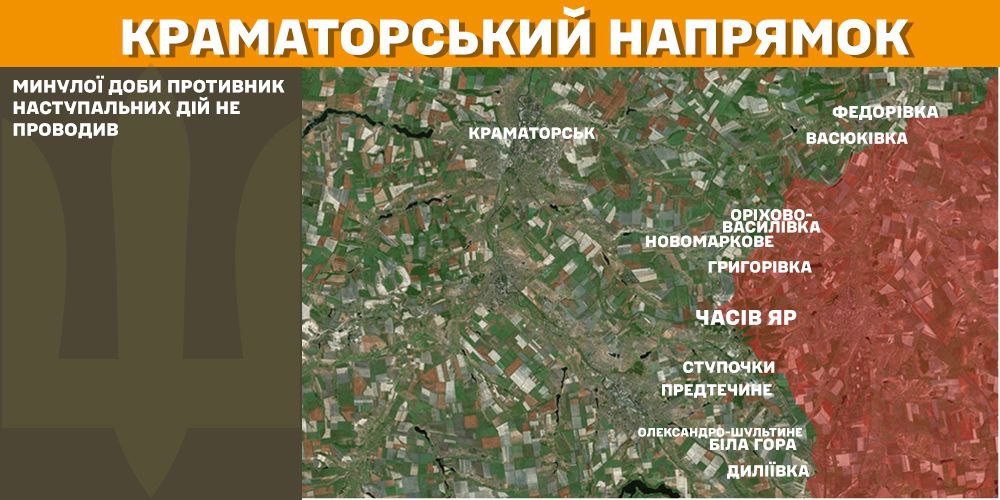 КРАМАТОРСЬКИЙ НАПРЯМОК

МИНУЛОЇ ДОБИ ПРОТИВНИК НАСТУПАЛЬНИХ ДІЙ НЕ ПРОВОДИВ

КРАМАТОРСЬК
ФЕДОРІВКА
ВАСЮКІВКА
ОРІХОВО-ВАСИЛІВКА
НОВОМАРКОВЕ
ГРИГОРІВКА
ЧАСІВ ЯР
СТУПОЧКИ
ПРЕДТЕЧИНЕ
ОЛЕКСАНДРО-ШУЛЬТИНЕ
БІЛА ГОРА
ДИЛІЇВКА