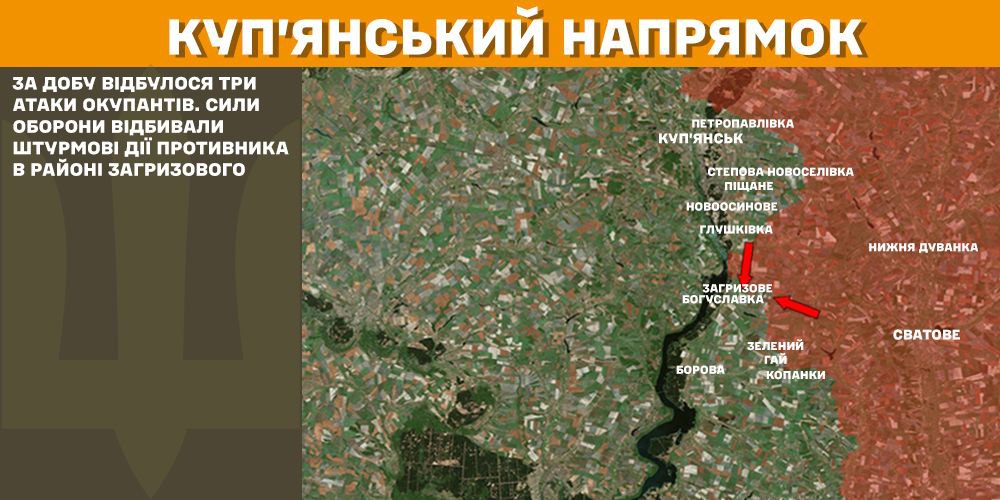 КУП'ЯНСЬКИЙ НАПРЯМОК

ЗА ДОБУ ВІДБУЛОСЯ ТРИ АТАКИ ОКУПАНТІВ. СИЛИ ОБОРОНИ ВІДБИВАЛИ ШТУРМОВІ ДІЇ ПРОТИВНИКА В РАЙОНІ ЗАГРИЗОВОГО

ПЕТРОПАВЛІВКА
КУП'ЯНСЬК
СТЕПОВА НОВОСЕЛІВКА
ПІЩАНЕ
НОВООСИНОВЕ
ГЛУШКІВКА
НИЖНЯ ДУВАНКА
ЗАГРИЗОВЕ
БОГУСЛАВКА
СВАТОВЕ
ЗЕЛЕНИЙ ГАЙ
БОРОВА
КОПАНКИ