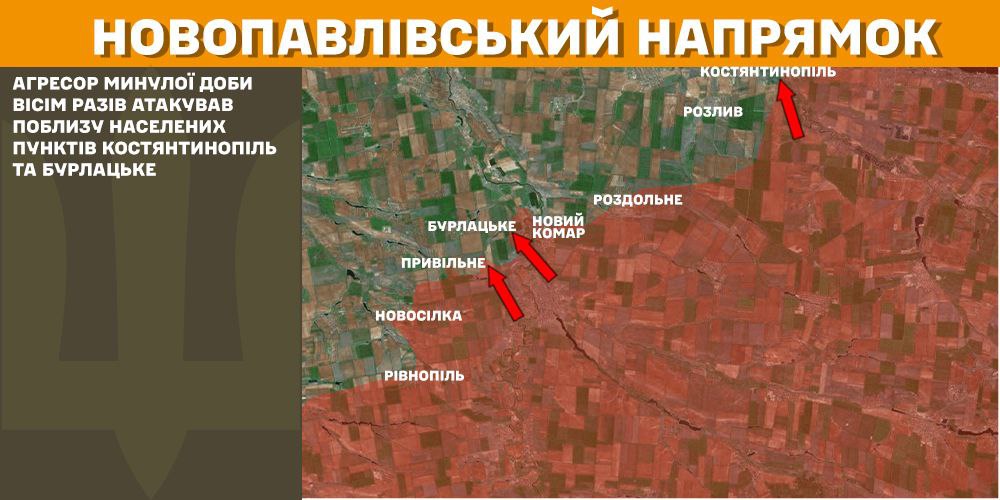 НОВОПАВЛІВСЬКИЙ НАПРЯМОК

АГРЕСОР МИНУЛОЇ ДОБИ ВІСІМ РАЗІВ АТАКУВАВ ПОБЛИЗУ НАСЕЛЕНИХ ПУНКТІВ КОСТЯНТИНОПІЛЬ ТА БУРЛАЦЬКЕ

КОСТЯНТИНОПІЛЬ
РОЗЛИВ
РОЗДОЛЬНЕ
НОВИЙ КОМАР
БУРЛАЦЬКЕ
ПРИВІЛЬНЕ
НОВОСІЛКА
РІВНОПІЛЬ