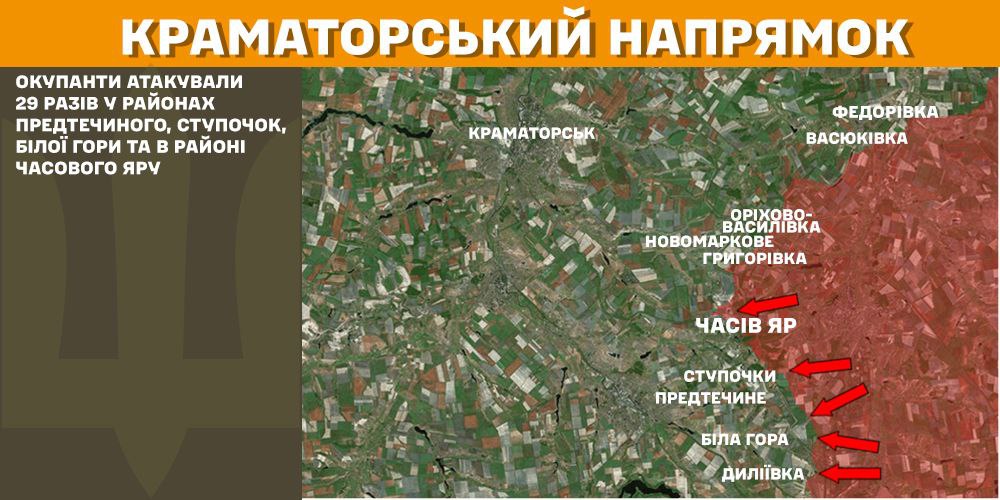 КРАМАТОРСЬКИЙ НАПРЯМОК

ОКУПАНТИ АТАКУВАЛИ 29 РАЗІВ У РАЙОНАХ ПРЕДТЕЧИНОГО, СТУПОЧОК, БІЛОЇ ГОРИ ТА В РАЙОНІ ЧАСОВОГО ЯРУ

КРАМАТОРСЬК
ФЕДОРІВКА
ВАСЮКІВКА
ОРІХОВО-ВАСИЛІВКА
НОВОМАРКОВЕ
ГРИГОРІВКА
ЧАСІВ ЯР
СТУПОЧКИ
ПРЕДТЕЧИНЕ
БІЛА ГОРА
ДИЛІЇВКА