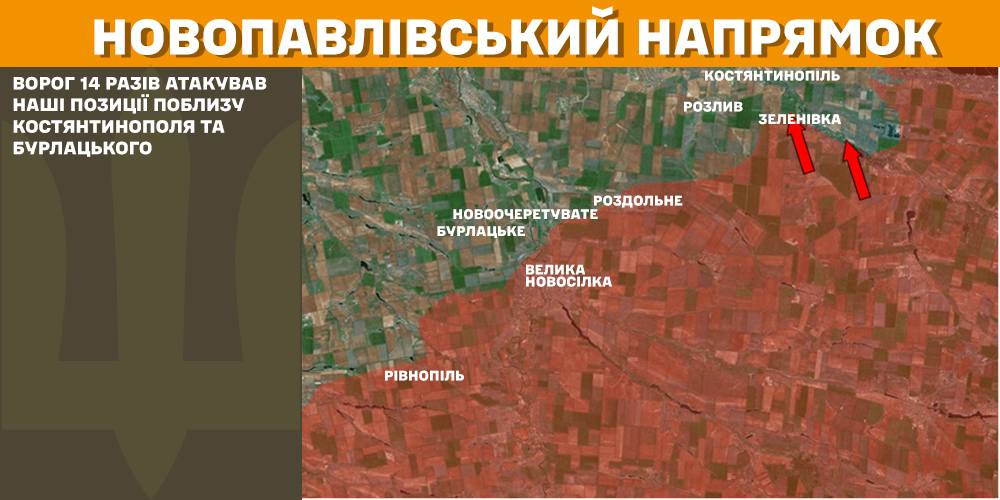 НОВОПАВЛІВСЬКИЙ НАПРЯМОК

ВОРОГ 14 РАЗІВ АТАКУВАВ НАШІ ПОЗИЦІЇ ПОБЛИЗУ КОСТЯНТИНОПОЛЯ ТА БУРЛАЦЬКОГО

КОСТЯНТИНОПІЛЬ
РОЗЛИВ
ЗЕЛЕНІВКА
РОЗДОЛЬНЕ
НОВООЧЕРЕТУВАТЕ
БУРЛАЦЬКЕ
ВЕЛИКА НОВОСІЛКА
РІВНОПІЛЬ