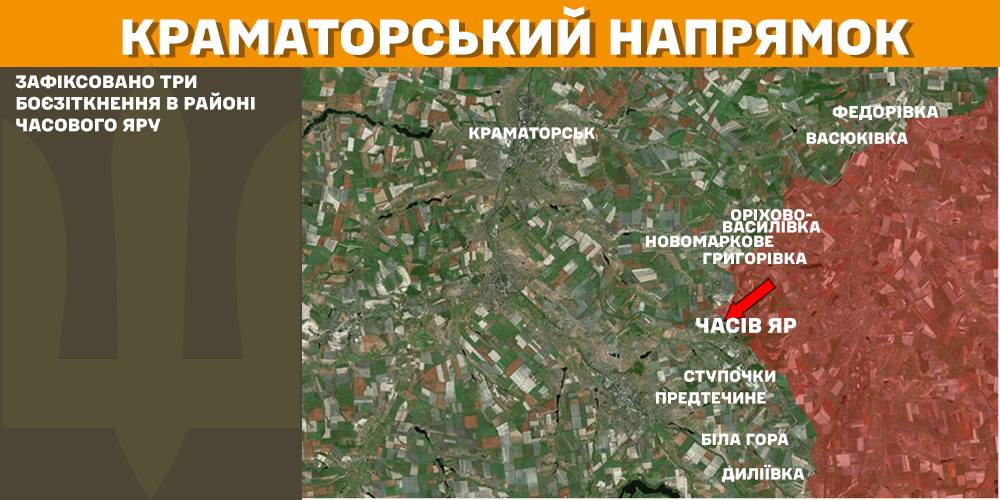 КРАМАТОРСЬКИЙ НАПРЯМОК

ЗАФІКСОВАНО ТРИ БОЄЗІТКНЕННЯ В РАЙОНІ ЧАСОВОГО ЯРУ

КРАМАТОРСЬК

ФЕДОРІВКА

ВАСЮКІВКА

ОРІХОВО-ВАСИЛІВКА

НОВОМАРКОВЕ

ГРИГОРІВКА

ЧАСІВ ЯР

СТУПОЧКИ

ПРЕДТЕЧИНЕ

БІЛА ГОРА

ДИЛІЇВКА