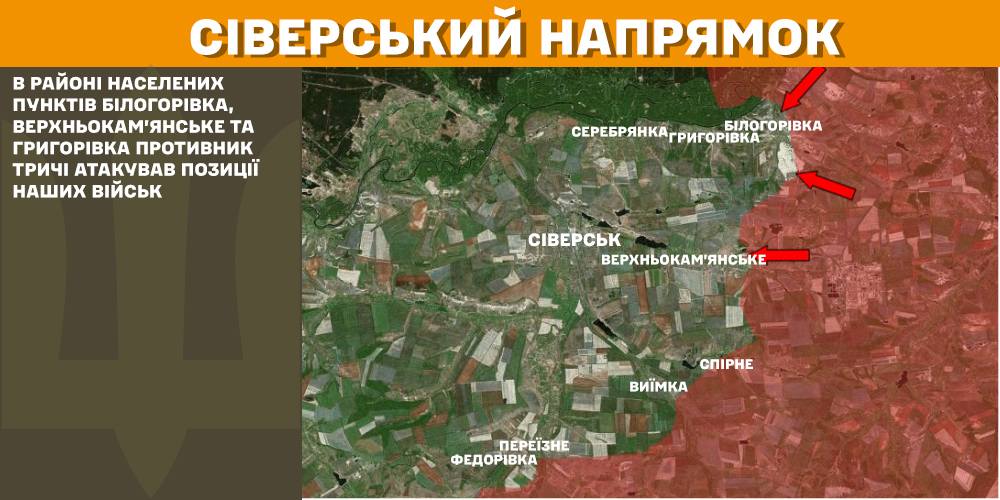 СІВЕРСЬКИЙ НАПРЯМОК

В РАЙОНІ НАСЕЛЕНИХ ПУНКТІВ БІЛОГОРІВКА, ВЕРХНЬОКАМ'ЯНСЬКЕ ТА ГРИГОРІВКА ПРОТИВНИК ТРИЧІ АТАКУВАВ ПОЗИЦІЇ НАШИХ ВІЙСЬК

СЕРЕБРЯНКА
ГРИГОРІВКА
БІЛОГОРІВКА
СІВЕРСЬК
ВЕРХНЬОКАМ'ЯНСЬКЕ
СПІРНЕ
ВИЇМКА
ПЕРЕЇЗНЕ
ФЕДОРІВКА