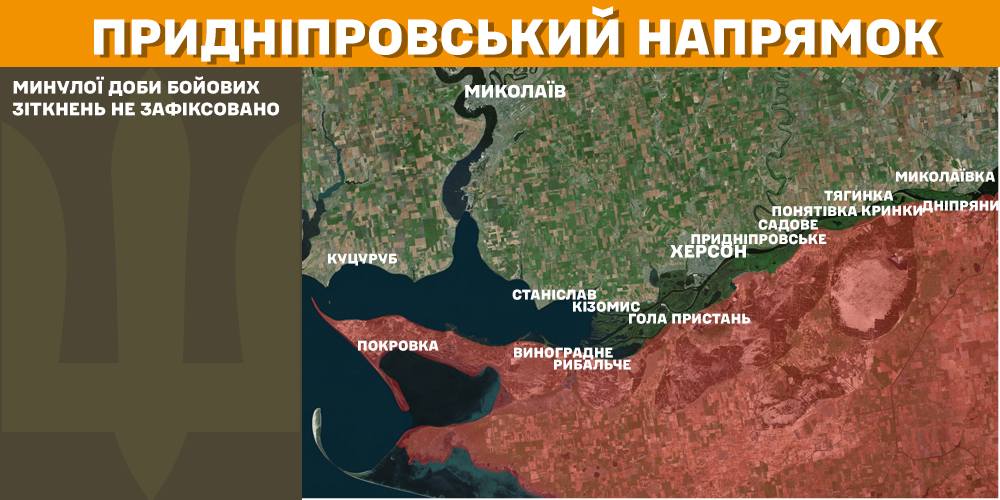 ПРИДНІПРОВСЬКИЙ НАПРЯМОК

МИНУЛОЇ ДОБИ БОЙОВИХ ЗІТКНЕНЬ НЕ ЗАФІКСОВАНО

МИКОЛАЇВ
МИКОЛАЇВКА
ТЯГИНКА
ДНІПРЯНИ
ПОНЯТІВКА
КРИНКИ
САДОВЕ
ПРИДНІПРОВСЬКЕ
ХЕРСОН
КУЦУРУБ
СТАНІСЛАВ
КІЗОМИС
ГОЛА ПРИСТАНЬ
ПОКРОВКА
ВИНОГРАДНЕ
РИБАЛЬЧЕ