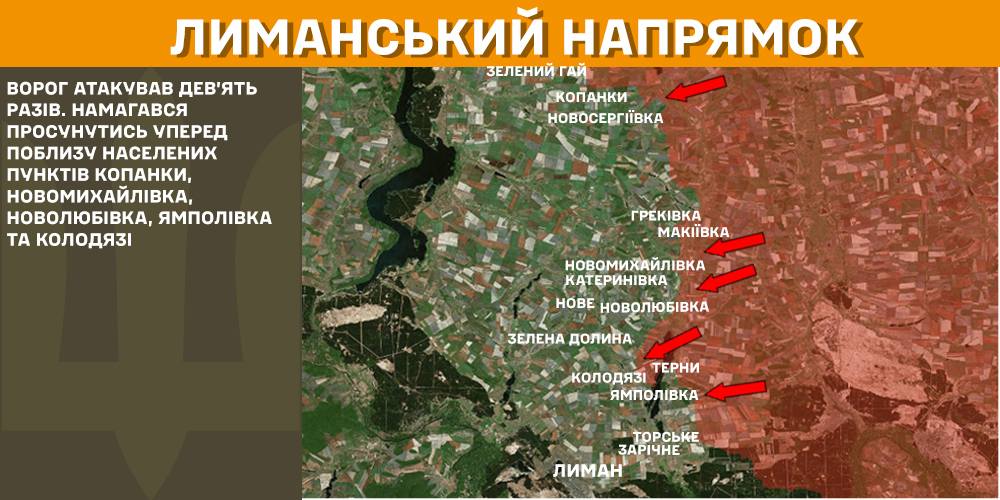 ЛИМАНСЬКИЙ НАПРЯМОК

ВОРОГ АТАКУВАВ ДЕВ'ЯТЬ РАЗІВ. НАМАГАВСЯ ПРОСУНУТИСЬ УПЕРЕД ПОБЛИЗУ НАСЕЛЕНИХ ПУНКТІВ КОПАНКИ, НОВОМИХАЙЛІВКА, НОВОЛЮБІВКА, ЯМПОЛІВКА ТА КОЛОДЯЗІ

ЗЕЛЕНИЙ ГАЙ
КОПАНКИ
НОВОСЕРГІЇВКА
ГРЕКІВКА
МАКІЇВКА
НОВОМИХАЙЛІВКА
КАТЕРИНІВКА
НОВЕ
НОВОЛЮБІВКА
ЗЕЛЕНА ДОЛИНА
ТЕРНИ
КОЛОДЯЗІ
ЯМПОЛІВКА
ТОРСЬКЕ
ЗАРІЧНЕ
ЛИМАН