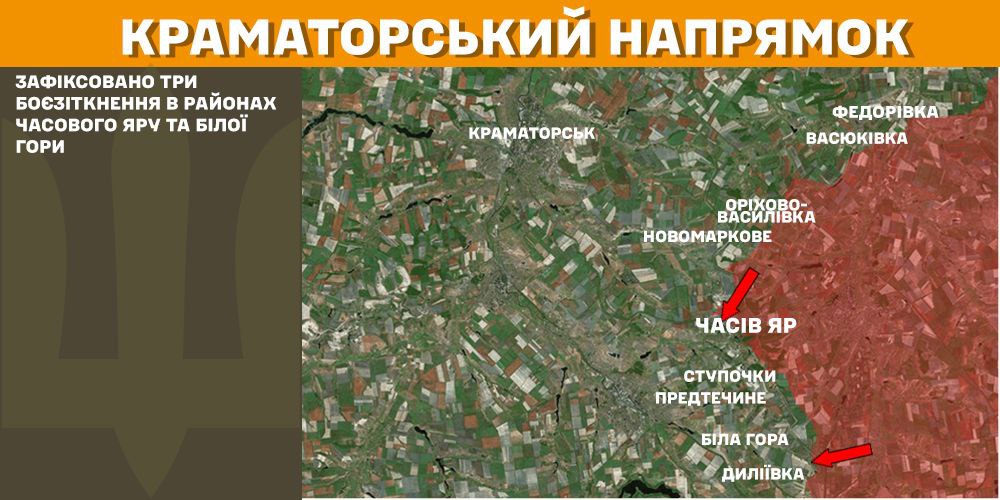 КРАМАТОРСЬКИЙ НАПРЯМОК

ЗАФІКСОВАНО ТРИ БОЄЗІТКНЕННЯ В РАЙОНАХ ЧАСОВОГО ЯРУ ТА БІЛОЇ ГОРИ

КРАМАТОРСЬК

ФЕДОРІВКА

ВАСЮКІВКА

ОРІХОВО-ВАСИЛІВКА

НОВОМАРКОВЕ

ЧАСІВ ЯР

СТУПОЧКИ

ПРЕДТЕЧИНЕ

БІЛА ГОРА

ДИЛІЇВКА