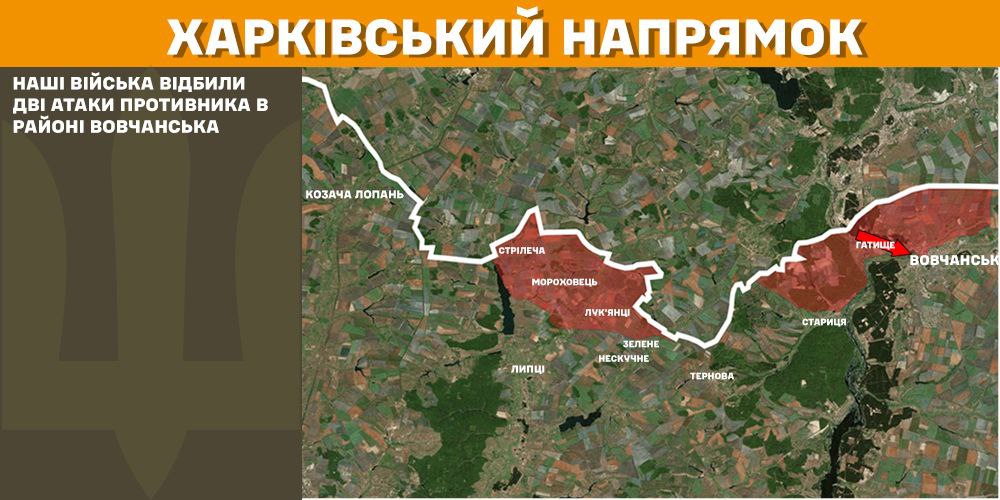 ХАРКІВСЬКИЙ НАПРЯМОК

НАШІ ВІЙСЬКА ВІДБИЛИ ДВІ АТАКИ ПРОТИВНИКА В РАЙОНІ ВОВЧАНСЬКА

КОЗАЧА ЛОПАНЬ
СТРІЛЕЧА
МОРОХОВЕЦЬ
ЛУК'ЯНЦІ
ЗЕЛЕНЕ
НЕСКУЧНЕ
ЛИПЦІ
ТЕРНОВА
СТАРИЦЯ
ГАТИЩЕ
ВОВЧАНСЬК